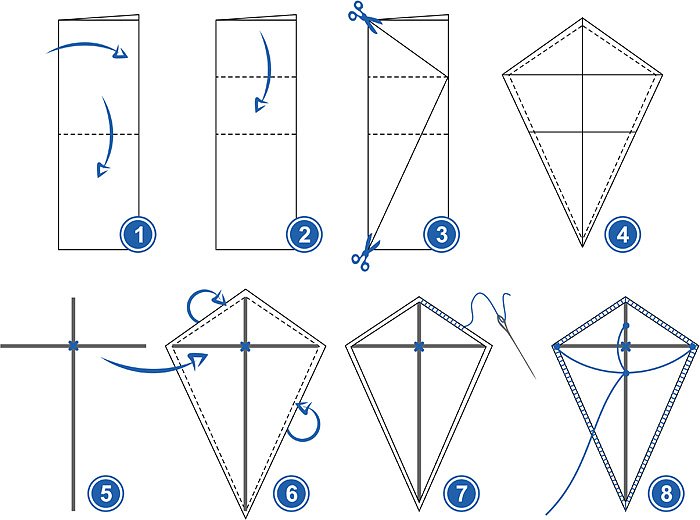 1
2
3
4
5
6
7
8