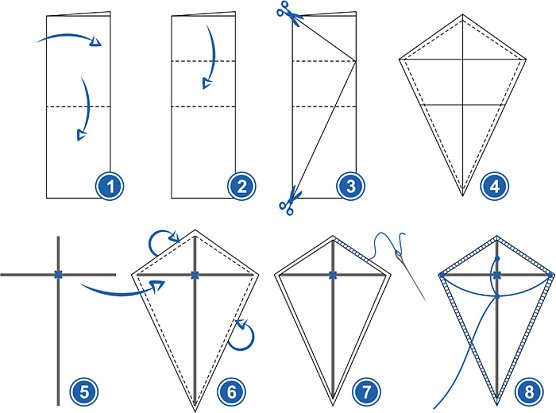 1
2
3
4
5
6
7
8